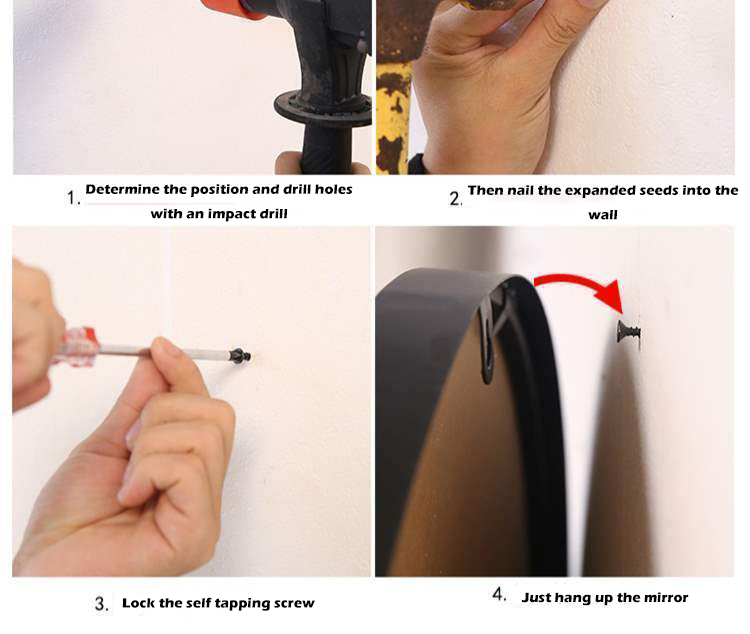 1. Determine the position and drill holes with an impact drill

2. Then nail the expanded seeds into the wall

3. Lock the self tapping screw

4. Just hang up the mirror